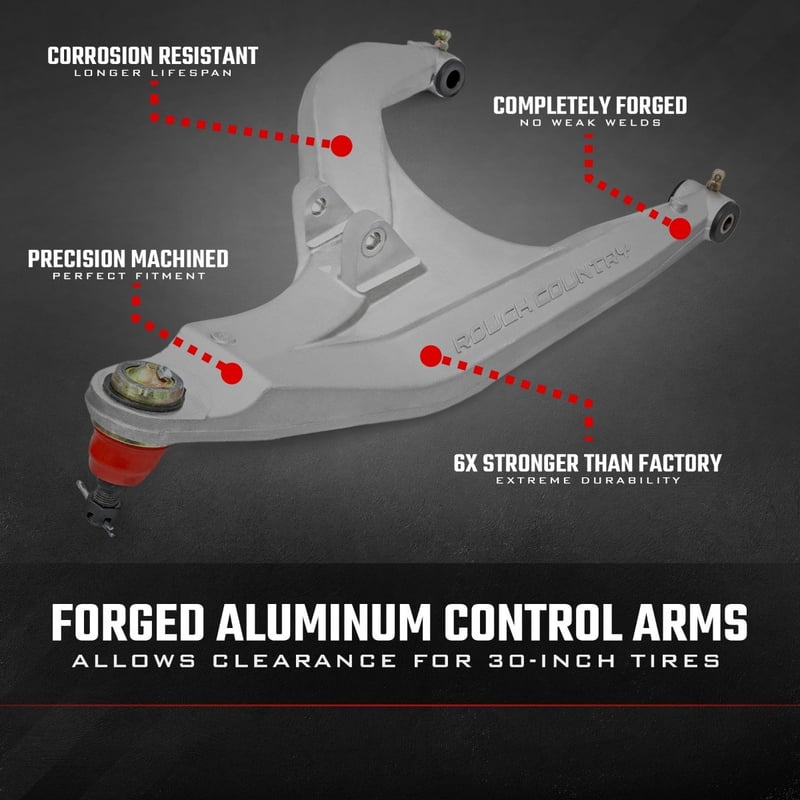 CORROSION RESISTANT
LONGER LIFESPAN

COMPLETELY FORGED
NO WEAK WELDS

PRECISION MACHINED
PERFECT FITMENT

ROUGH COUNTRY

6X STRONGER THAN FACTORY
EXTREME DURABILITY

FORGED ALUMINUM CONTROL ARMS
ALLOWS CLEARANCE FOR 30-INCH TIRES